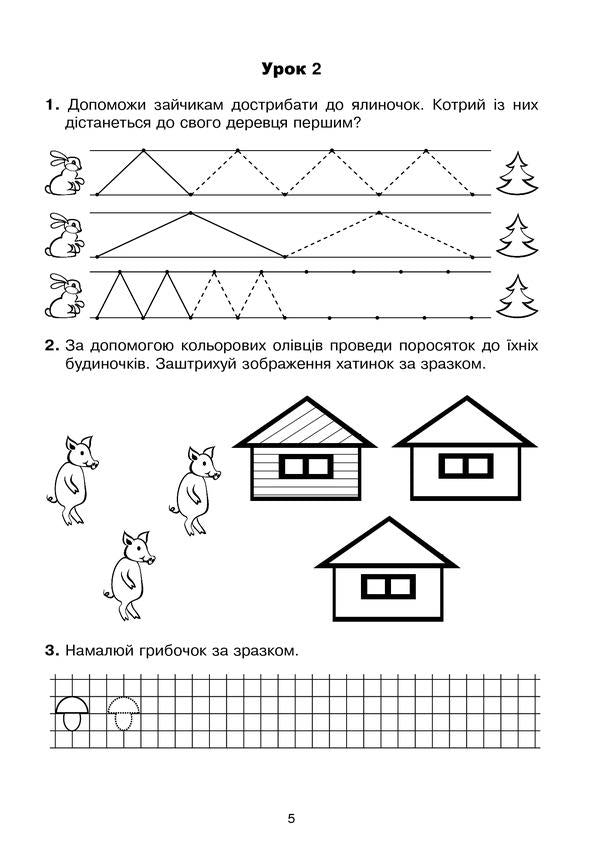 Урок 2

1. Допоможи зайчикам дострибати до ялиночок. Котрий із них дістанеться до свого деревця першим?

2. За допомогою кольорових олівців проведи поросяток до їхніх будиночків. Заштрихуй зображення хатинок за зразком.

3. Намалюй грибочок за зразком.

5