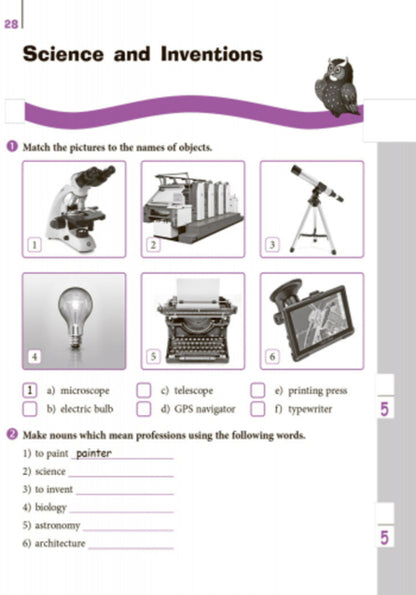 28

Science and Inventions

1 Match the pictures to the names of objects.

1

2

3

4

5

6

1 a) microscope
b) electric bulb
c) telescope
d) GPS navigator
e) printing press
f) typewriter

5

2 Make nouns which mean professions using the following words.

1) to paint painter
2) science
3) to invent
4) biology
5) astronomy
6) architecture

5