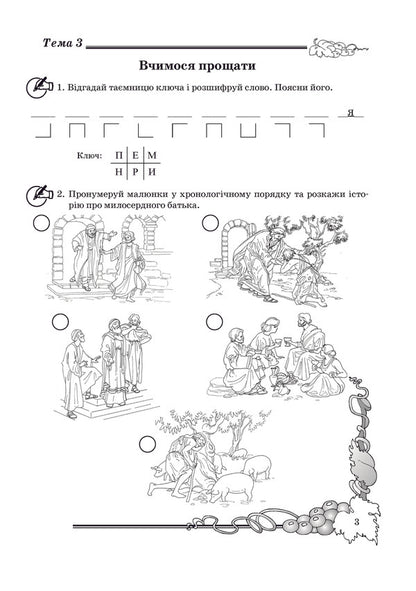 Тема 3

Вчимося прощати

1. Відгадай таємницю ключа і розшифруй слово. Поясни його.

я

Ключ:

| П | Е | М |
|---|---|---|
| Н | Р | И |

2. Пронумеруй малюнки у хронологічному порядку та розкажи історію про милосердного батька.

3