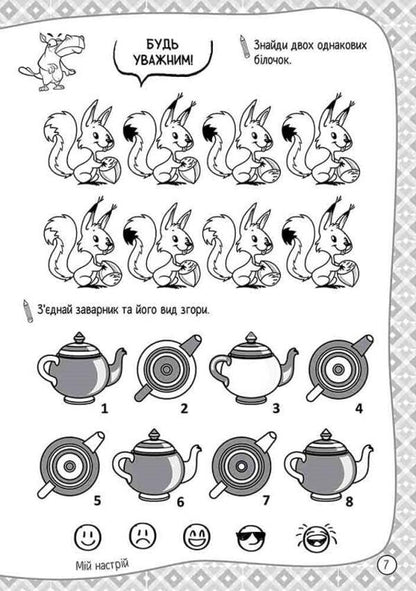 БУДЬ УВАЖНИМ!

Знайди двох однакових білочок.

З'єднай заварник та його вид згори.

1
2
3
4
5
6
7
8

Мій настрій

7