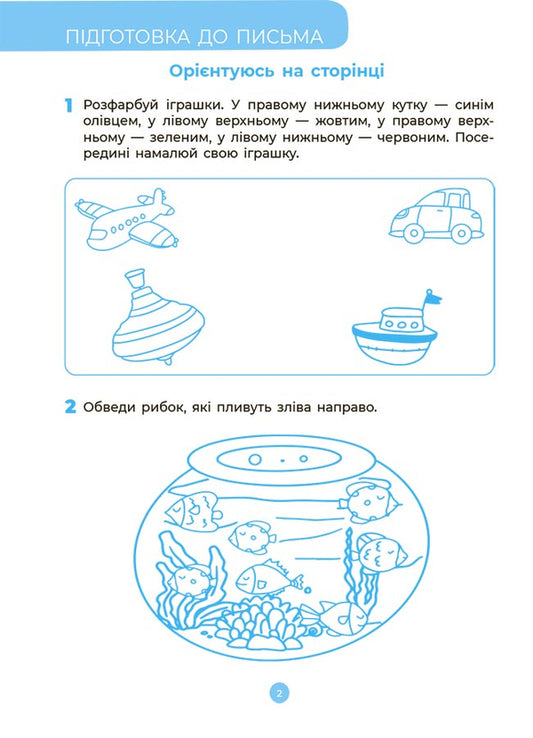 ПІДГОТОВКА ДО ПИСЬМА

Орієнтуюсь на сторінці

1 Розфарбуй іграшки. У правому нижньому кутку — синім олівцем, у лівому верхньому — жовтим, у правому верхньому — зеленим, у лівому нижньому — червоним. Посередині намалюй свою іграшку.

2 Обведи рибок, які пливуть зліва направо.

2