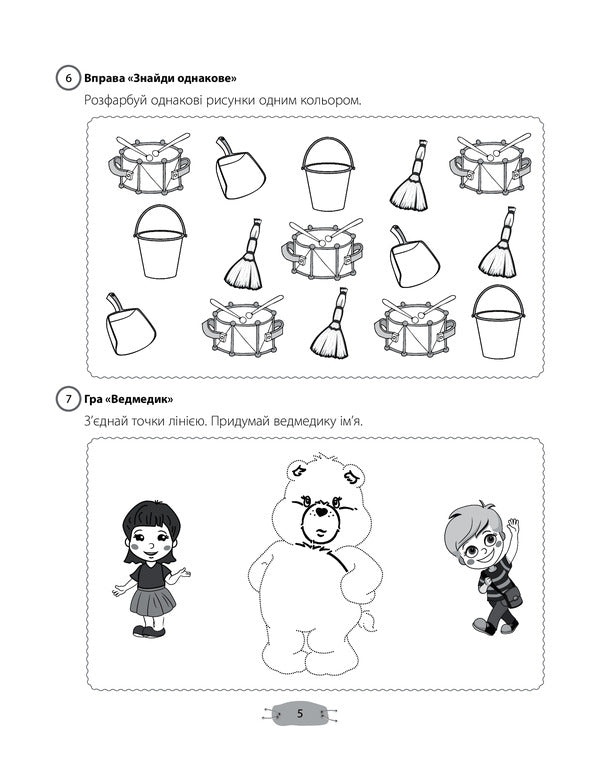 6 Вправа «Знайди однакове»

Розфарбуй однакові рисунки одним кольором.

7 Гра «Ведмедик»

З'єднай точки лінією. Придумай ведмедику ім'я.

5