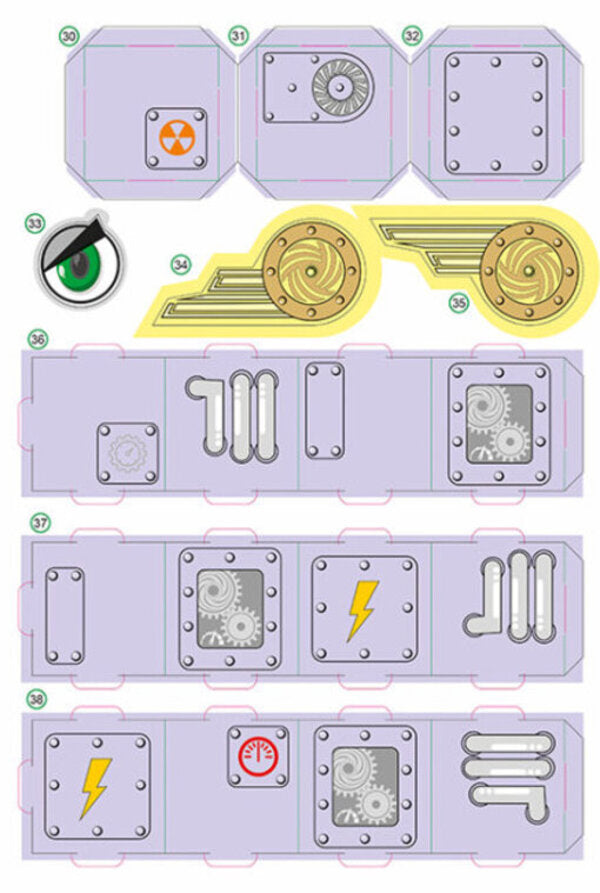 30
31
32
33
34
35
36
37
38