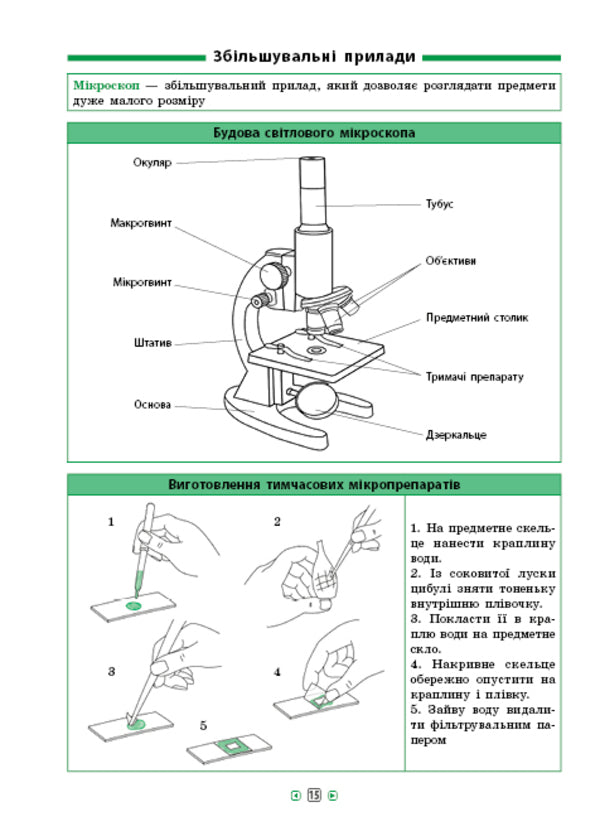 Збільшувальні прилади

Мікроскоп — збільшувальний прилад, який дозволяє розглядати предмети дуже малого розміру

Будова світлового мікроскопа

Окуляр
Макрогвинт
Мікрогвинт
Штатив
Основа
Тубус
Об'єктиви
Предметний столик
Тримачі препарату
Дзеркальце

Виготовлення тимчасових мікропрепаратів

1
2
3
4
5

1. На предметне скельце нанести краплину води.
2. Із соковитої луски цибулі зняти тоненьку внутрішню плівочку.
3. Покласти її в краплю води на предметне скло.
4. Накривне скельце обережно опустити на краплину і плівку.
5. Зайву воду видалити фільтрувальним папером

15