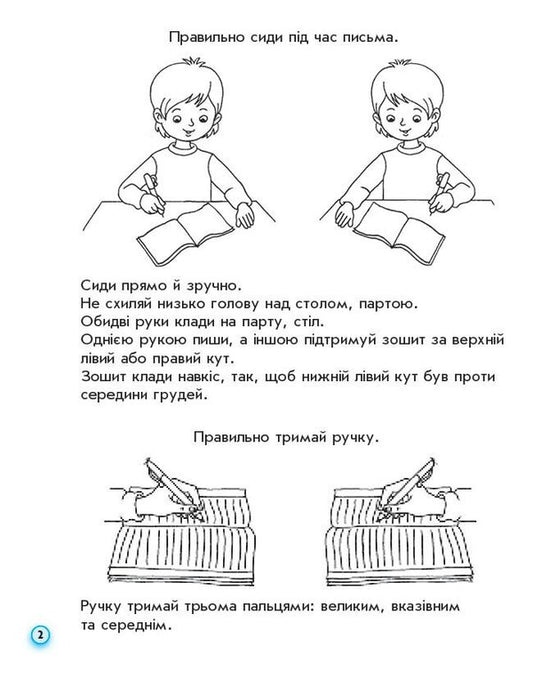 Правильно сиди під час письма.

Сиди прямо й зручно.
Не схиляй низько голову над столом, партою.
Обидві руки клади на парту, стіл.
Однією рукою пиши, а іншою підтримуй зошит за верхній лівий або правий кут.
Зошит клади навкіс, так, щоб нижній лівий кут був проти середини грудей.

Правильно тримай ручку.

Ручку тримай трьома пальцями: великим, вказівним та середнім.

2