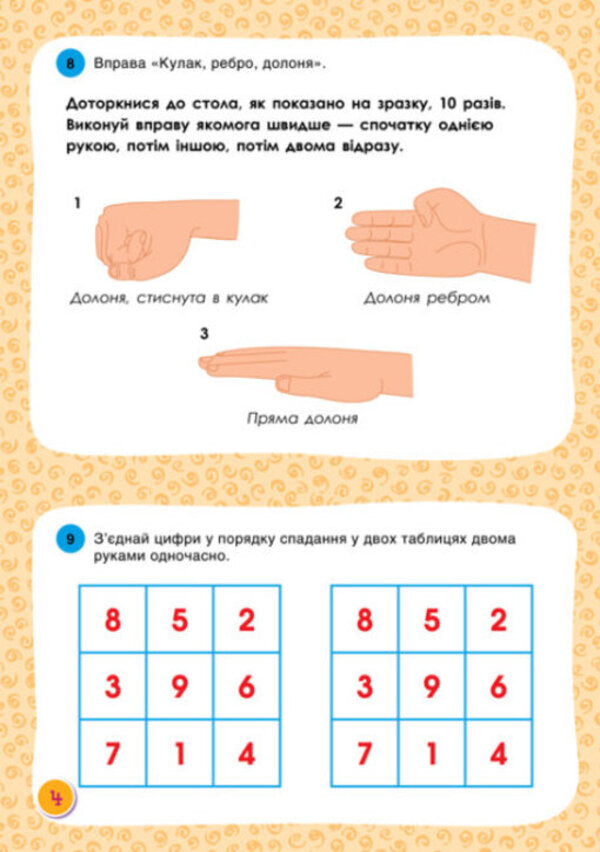 8 Вправа «Кулак, ребро, долоня».

Доторкнися до стола, як показано на зразку, 10 разів. Виконуй вправу якомога швидше — спочатку однією рукою, потім іншою, потім двома відразу.

1

Долоня, стиснута в кулак

2

Долоня ребром

3

Пряма долоня

9 З'єднай цифри у порядку спадання у двох таблицях двома руками одночасно.

| 8 | 5 | 2 |
|---|---|---|
| 3 | 9 | 6 |
| 7 | 1 | 4 |

| 8 | 5 | 2 |
|---|---|---|
| 3 | 9 | 6 |
| 7 | 1 | 4 |

4