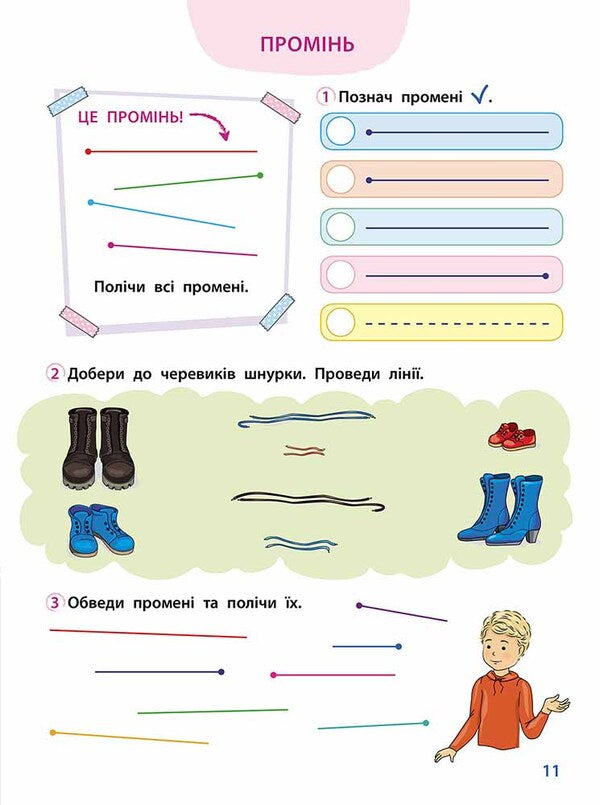 ПРОМІНЬ

ЦЕ ПРОМІНЬ!

Полічи всі промені.

1 Познач промені ✓.

2 Добери до черевиків шнурки. Проведи лінії.

3 Обведи промені та полічи їх.

11