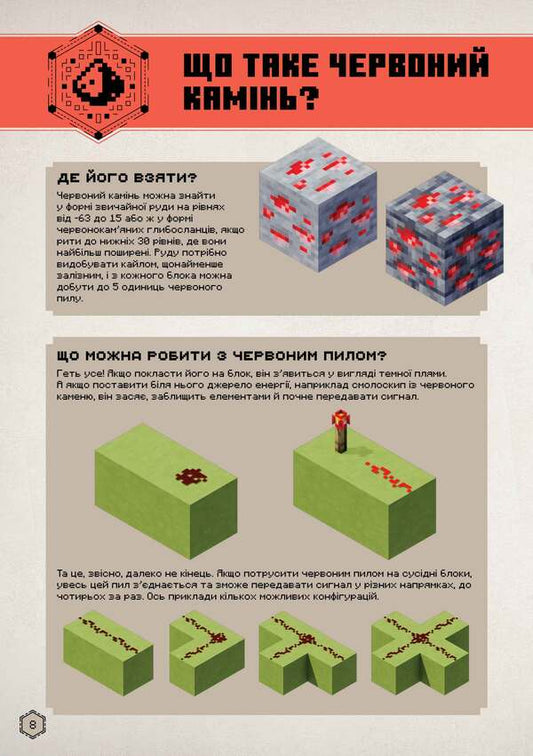 ЩО ТАКЕ ЧЕРВОНИЙ КАМІНЬ?

ДЕ ЙОГО ВЗЯТИ?

Червоний камінь можна знайти у формі звичайної руди на рівнях від -63 до 15 або ж у формі червонокам'яних глибосланців, якщо рити до нижніх 30 рівнів, де вони найбільш поширені. Руду потрібно видобувати кайлом, щонайменше залізним, і з кожного блока можна добути до 5 одиниць червоного пилу.

ЩО МОЖНА РОБИТИ З ЧЕРВОНИМ ПИЛОМ?

Геть усе! Якщо покласти його на блок, він з'явиться у вигляді темної плями. А якщо поставити біля нього джерело енергії, наприклад смолоскип із червоного каменю, він засяє, заблищить елементами й почне передавати сигнал.

Та це, звісно, далеко не кінець. Якщо потрусити червоним пилом на сусідні блоки, увесь цей пил з'єднається та зможе передавати сигнал у різних напрямках, до чотирьох за раз. Ось приклади кількох можливих конфігурацій.

8