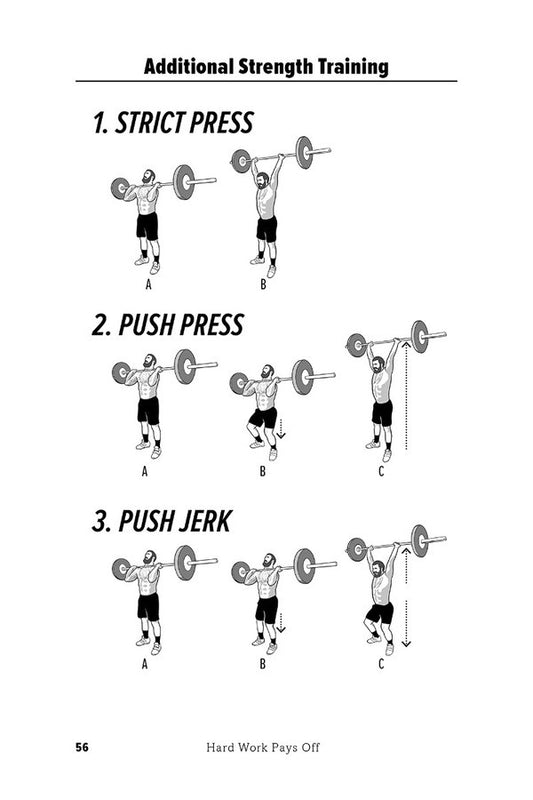 Additional Strength Training

1. STRICT PRESS

A B

2. PUSH PRESS

A B C

3. PUSH JERK

A B C

56 Hard Work Pays Off