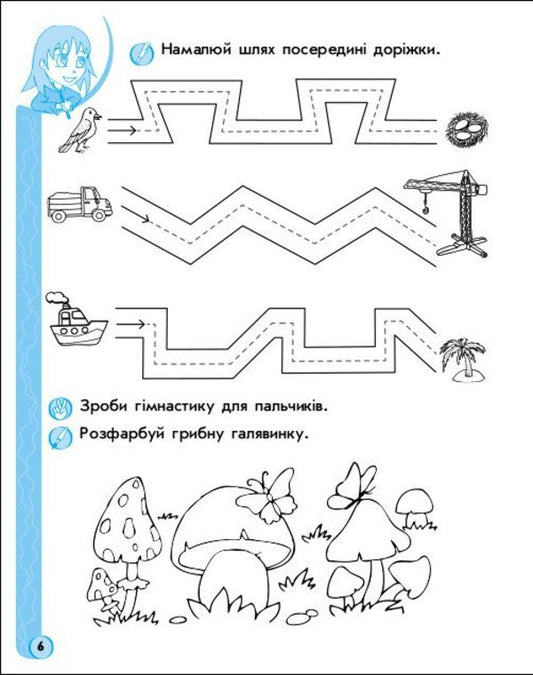 Намалюй шлях посередині доріжки.

Зроби гімнастику для пальчиків.

Розфарбуй грибну галявинку.

6