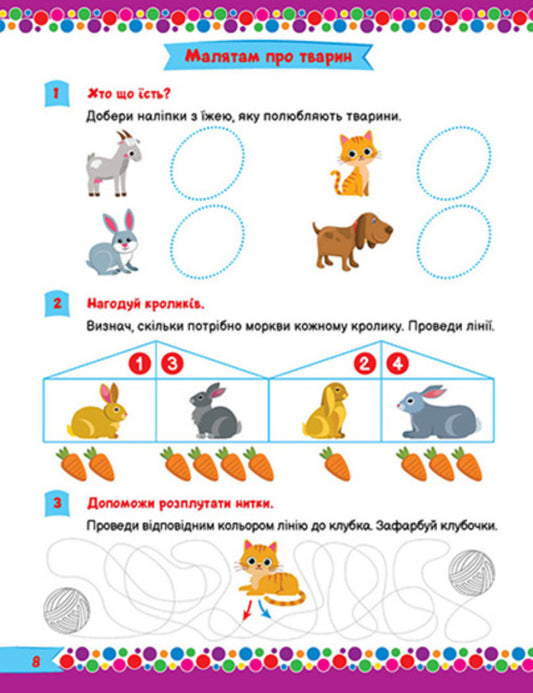 Малятам про тварин

1 Хто що їсть?

Добери наліпки з їжею, яку полюбляють тварини.

2 Нагодуй кроликів.

Визнач, скільки потрібно моркви кожному кролику. Проведи лінії.

1 3 2 4

3 Допоможи розплутати нитки.

Проведи відповідним кольором лінію до клубка. Зафарбуй клубочки.

8