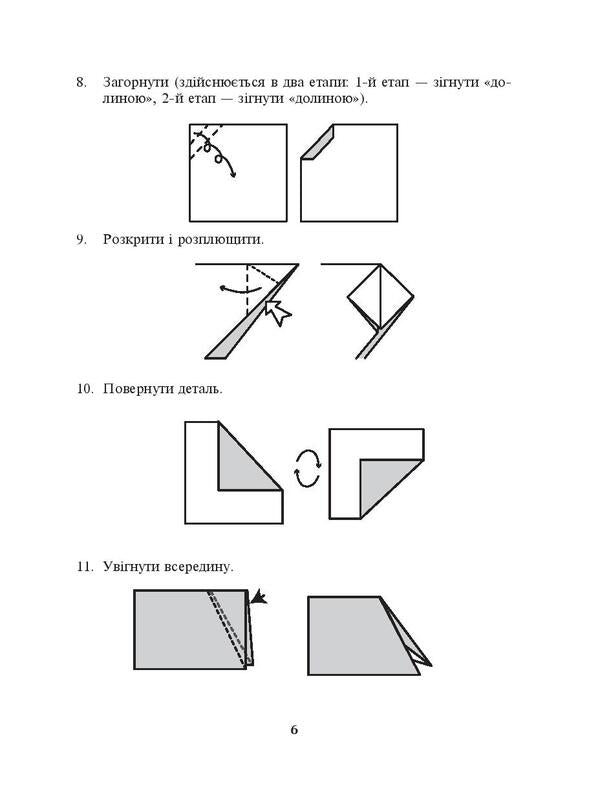 8. Загорнути (здійснюється в два етапи: 1-й етап — зігнути «долиною», 2-й етап — зігнути «долиною»).

9. Розкрити і розплющити.

10. Повернути деталь.

11. Увігнути всередину.

6