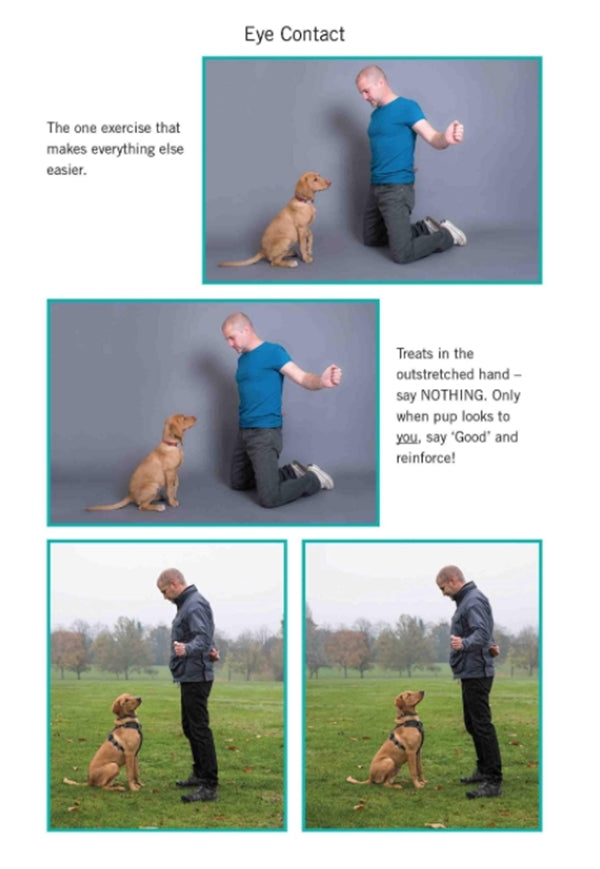 Eye Contact

The one exercise that makes everything else easier.

Treats in the outstretched hand – say NOTHING. Only when pup looks to you, say 'Good' and reinforce!