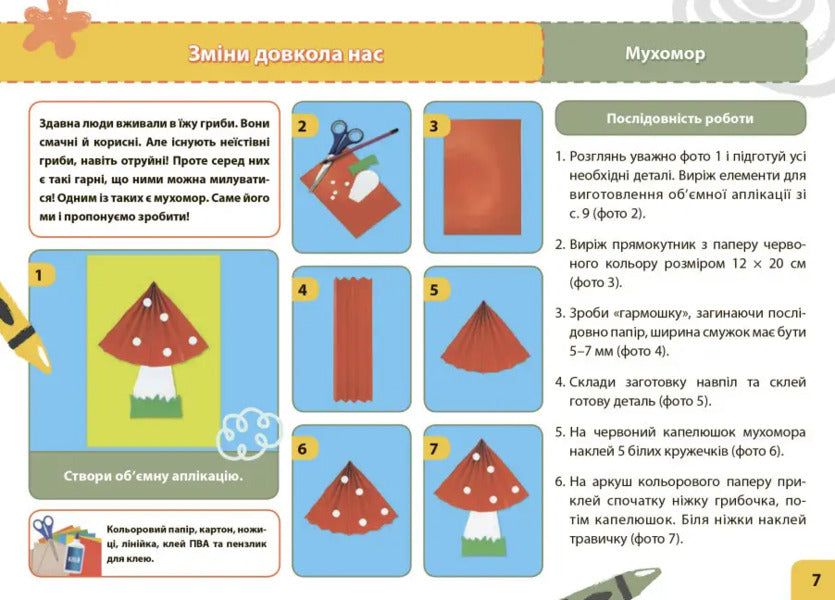 Зміни довкола нас

Мухомор

Здавна люди вживали в їжу гриби. Вони смачні й корисні. Але існують неїстівні гриби, навіть отруйні! Проте серед них є такі гарні, що ними можна милуватися! Одним із таких є мухомор. Саме його ми і пропонуємо зробити!

1

Створи об'ємну аплікацію.

Кольоровий папір, картон, ножиці, лінійка, клей ПВА та пензлик для клею.

2

3

4

5

6

7

Послідовність роботи

1. Розглянь уважно фото 1 і підготуй усі необхідні деталі. Виріж елементи для виготовлення об'ємної аплікації зі с. 9 (фото 2).

2. Виріж прямокутник з паперу червоного кольору розміром 12 × 20 см (фото 3).

3. Зроби «гармошку», загинаючи послідовно папір, ширина смужок має бути 5–7 мм (фото 4).

4. Склади заготовку навпіл та склей готову деталь (фото 5).

5. На червоний капелюшок мухомора наклей 5 білих кружечків (фото 6).

6. На аркуш кольорового паперу приклей спочатку ніжку грибочка, потім капелюшок. Біля ніжки наклей травичку (фото 7).

7