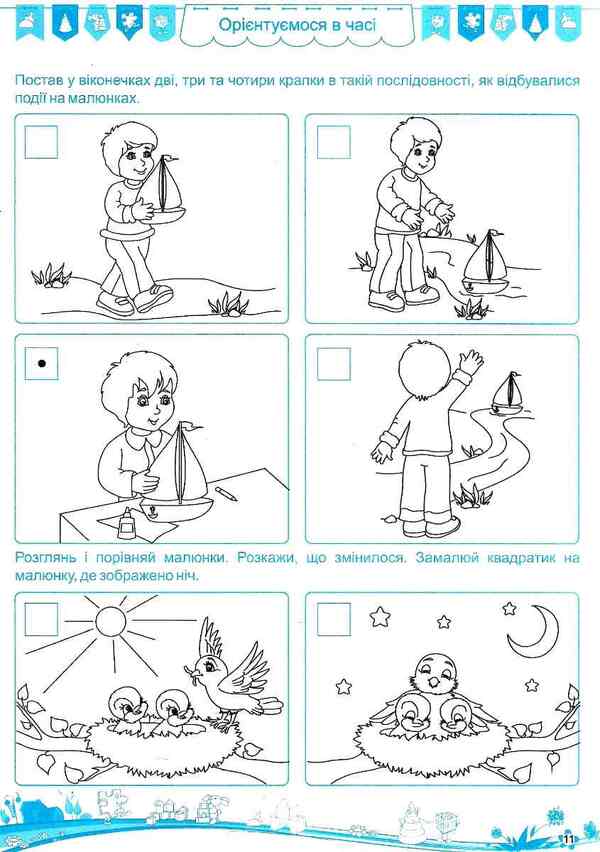 Орієнтуємося в часі

Постав у віконечках дві, три та чотири крапки в такій послідовності, як відбувалися події на малюнках.

Розглянь і порівняй малюнки. Розкажи, що змінилося. Замалюй квадратик на малюнку, де зображено ніч.

11