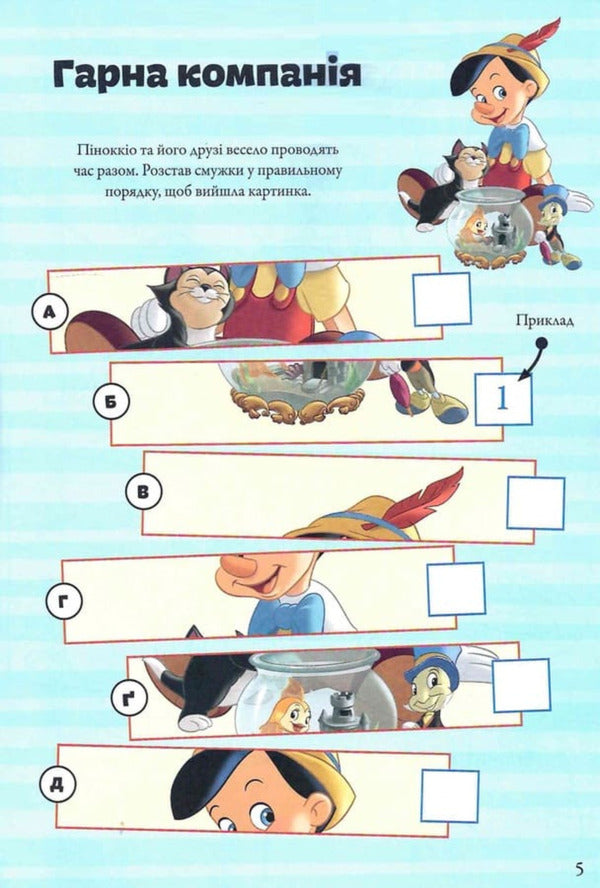 Гарна компанія

Піноккіо та його друзі весело проводять час разом. Розстав смужки у правильному порядку, щоб вийшла картинка.

А

Приклад

Б

1

В

Г

Ґ

Д

5